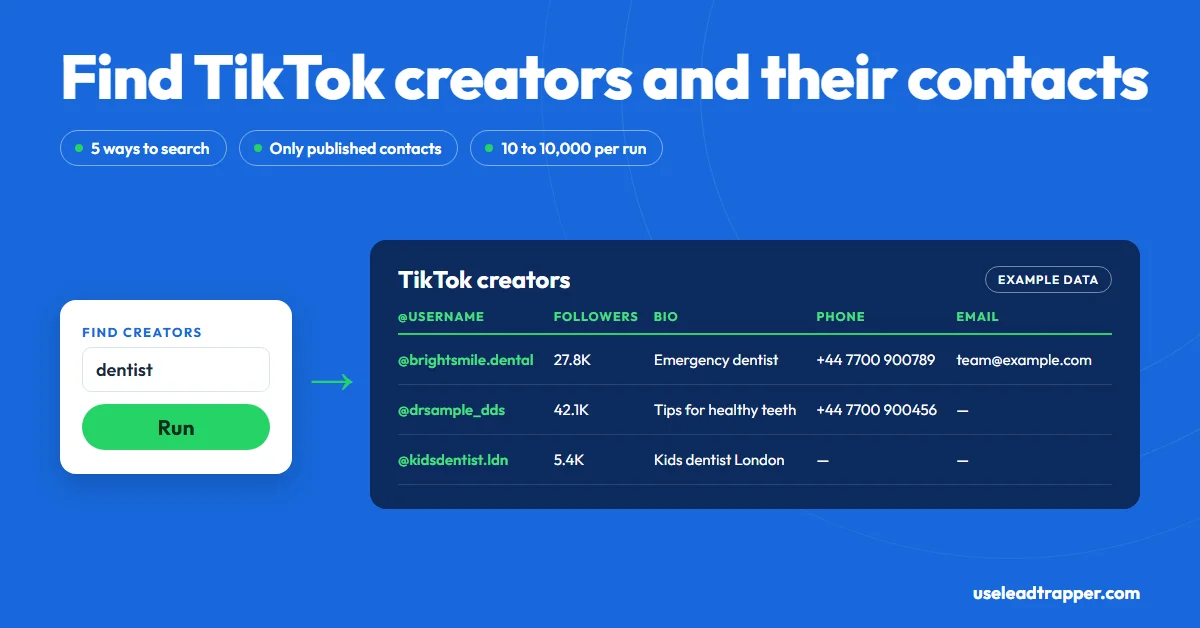 Find TikTok creators and their contacts

• 5 ways to search
• Only published contacts
• 10 to 10,000 per run

FIND CREATORS
dentist
Run

→

TikTok creators
EXAMPLE DATA

| @USERNAME | FOLLOWERS | BIO | PHONE | EMAIL |
|---|---|---|---|---|
| @brightsmile.dental | 27.8K | Emergency dentist | +44 7700 900789 | team@example.com |
| @drsample_dds | 42.1K | Tips for healthy teeth | +44 7700 900456 | — |
| @kidsdentist.ldn | 5.4K | Kids dentist London | — | — |

useleadtrapper.com